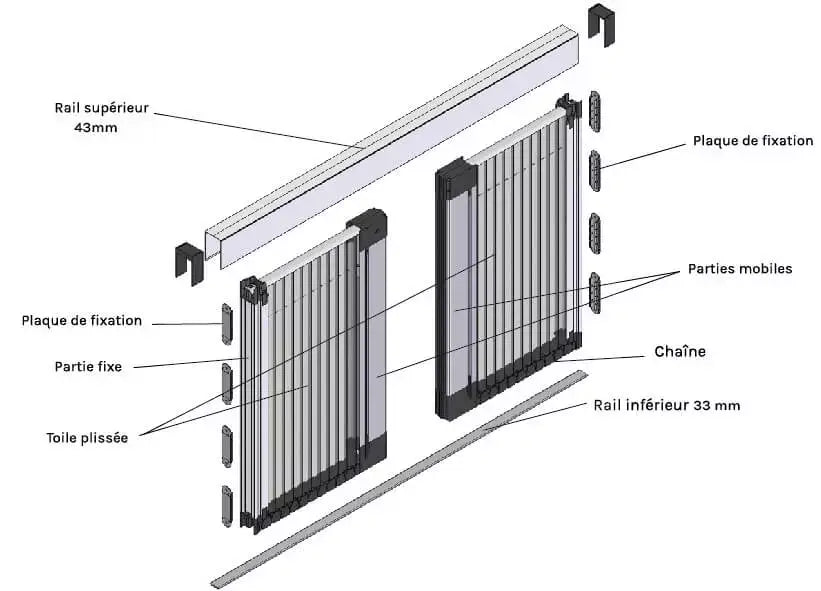 Rail supérieur
43mm

Plaque de fixation

Parties mobiles

Plaque de fixation

Partie fixe

Chaîne

Rail inférieur 33 mm

Toile plissée